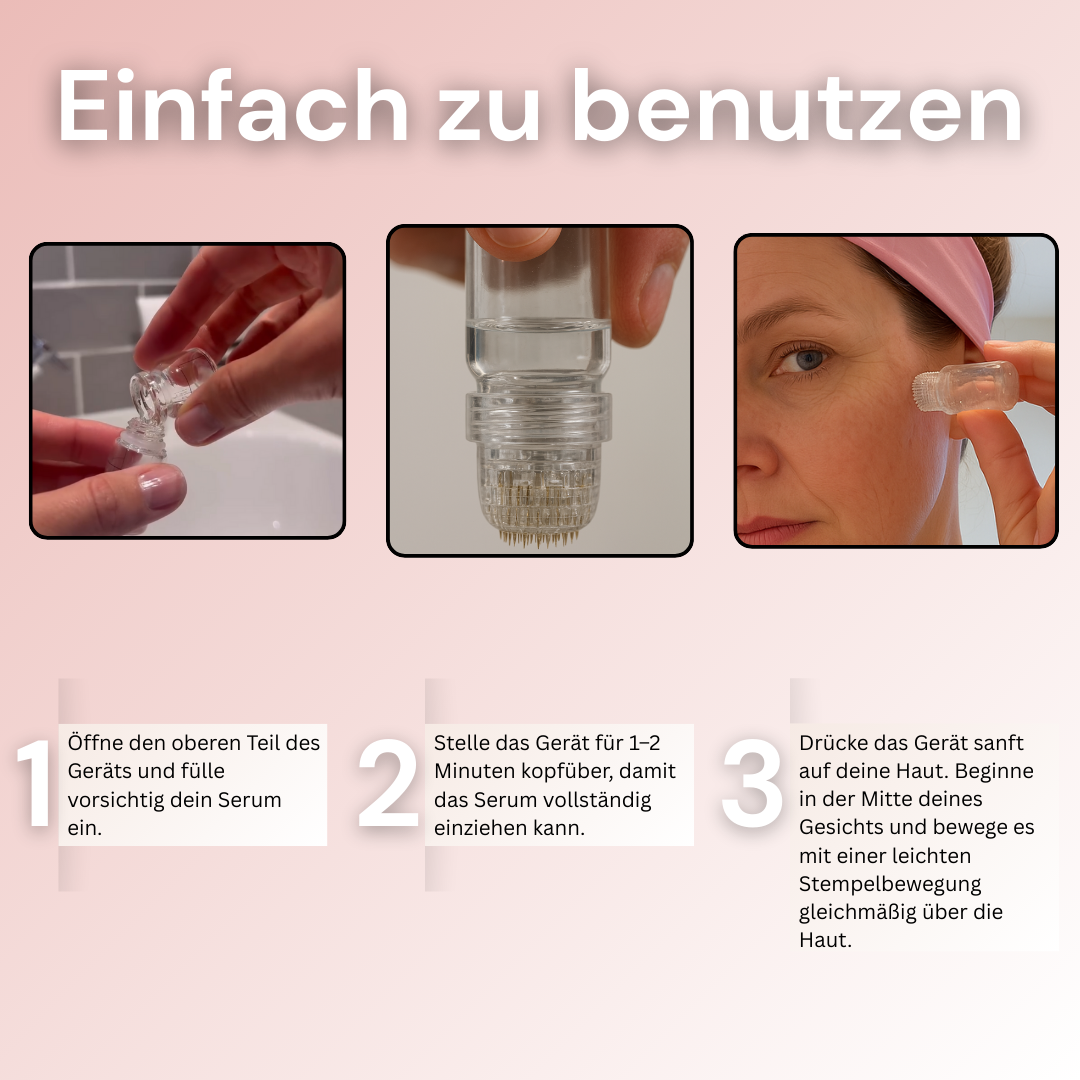 Einfach zu benutzen

1 Öffne den oberen Teil des Geräts und fülle vorsichtig dein Serum ein.

2 Stelle das Gerät für 1–2 Minuten kopfüber, damit das Serum vollständig einziehen kann.

3 Drücke das Gerät sanft auf deine Haut. Beginne in der Mitte deines Gesichts und bewege es mit einer leichten Stempelbewegung gleichmäßig über die Haut.